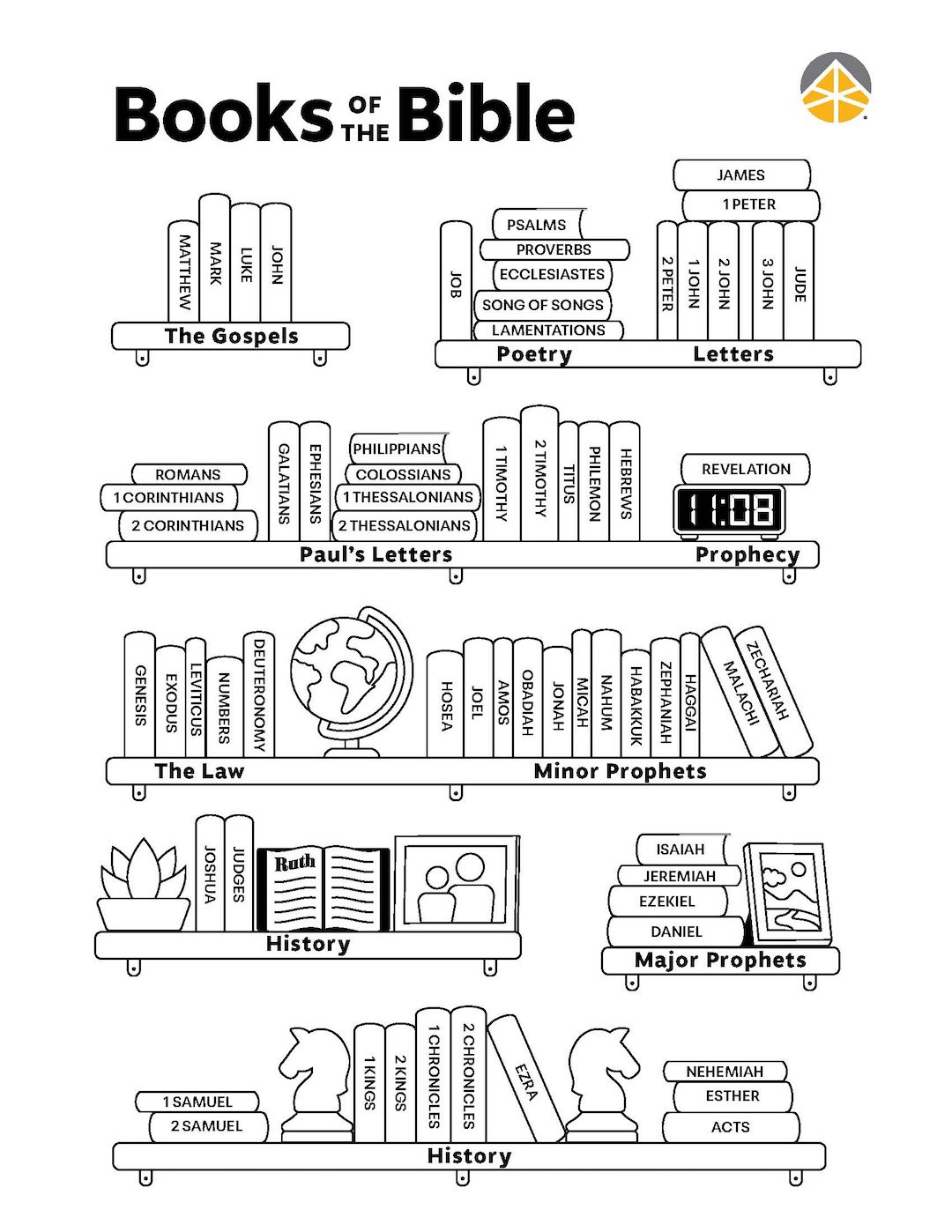 Books OF THE Bible

MATTHEW
MARK
LUKE
JOHN
The Gospels

JOB
PSALMS
PROVERBS
ECCLESIASTES
SONG OF SONGS
LAMENTATIONS
Poetry

JAMES
1 PETER
2 PETER
1 JOHN
2 JOHN
3 JOHN
JUDE
Letters

ROMANS
1 CORINTHIANS
2 CORINTHIANS
GALATIANS
EPHESIANS
PHILIPPIANS
COLOSSIANS
1 THESSALONIANS
2 THESSALONIANS
1 TIMOTHY
2 TIMOTHY
TITUS
PHILEMON
HEBREWS
Paul's Letters

REVELATION
11:08
Prophecy

GENESIS
EXODUS
LEVITICUS
NUMBERS
DEUTERONOMY
The Law

HOSEA
JOEL
AMOS
OBADIAH
JONAH
MICAH
NAHUM
HABAKKUK
ZEPHANIAH
HAGGAI
MALACHI
ZECHARIAH
Minor Prophets

JOSHUA
JUDGES
Ruth
History

ISAIAH
JEREMIAH
EZEKIEL
DANIEL
Major Prophets

1 SAMUEL
2 SAMUEL
1 KINGS
2 KINGS
1 CHRONICLES
2 CHRONICLES
EZRA
NEHEMIAH
ESTHER
ACTS
History